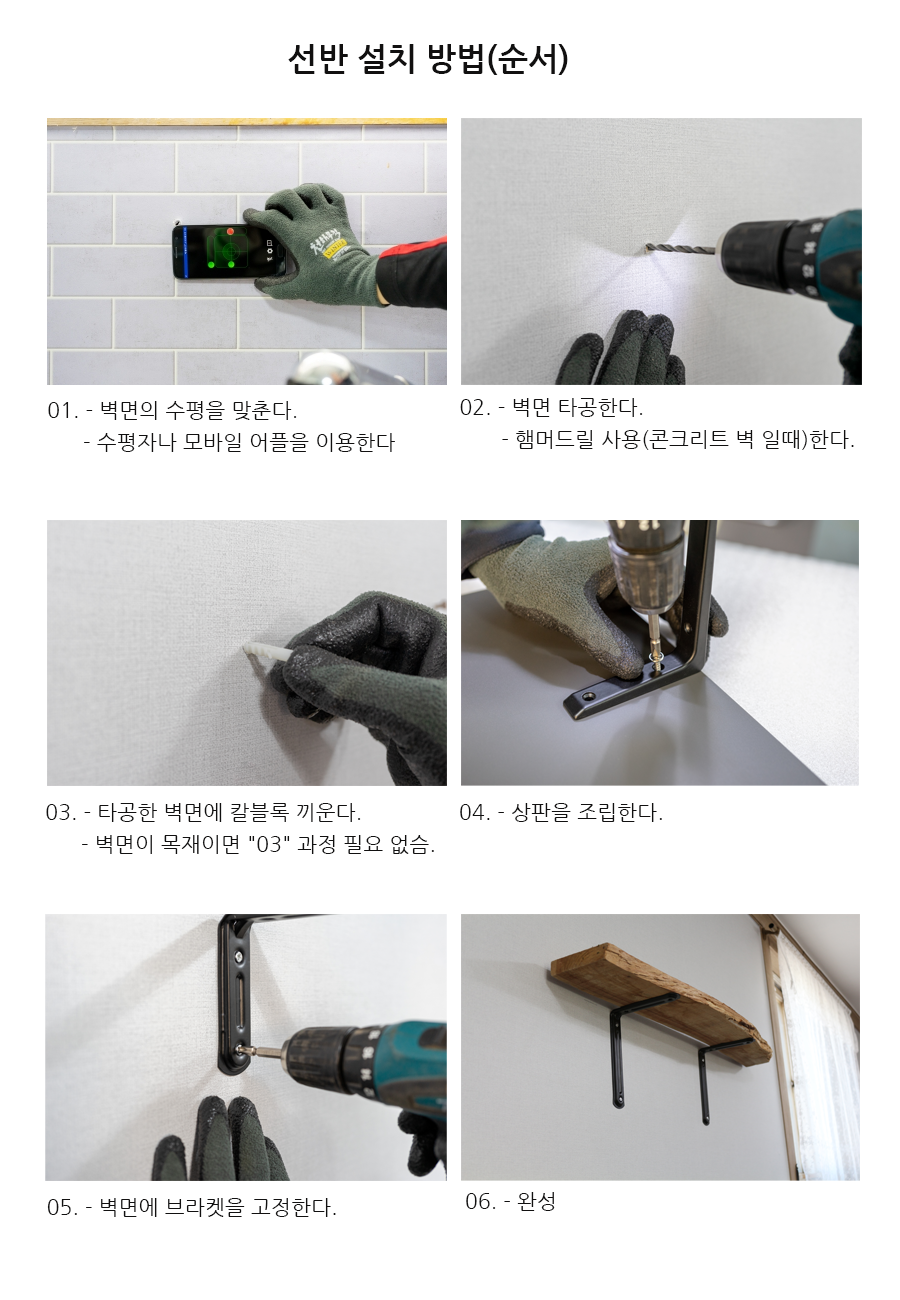 선반 설치 방법(순서)

01. - 벽면의 수평을 맞춘다.
- 수평자나 모바일 어플을 이용한다

02. - 벽면 타공한다.
- 햄머드릴 사용(콘크리트 벽 일때)한다.

03. - 타공한 벽면에 칼블록 끼운다.
- 벽면이 목재이면 "03" 과정 필요 없슴.

04. - 상판을 조립한다.

05. - 벽면에 브라켓을 고정한다.

06. - 완성